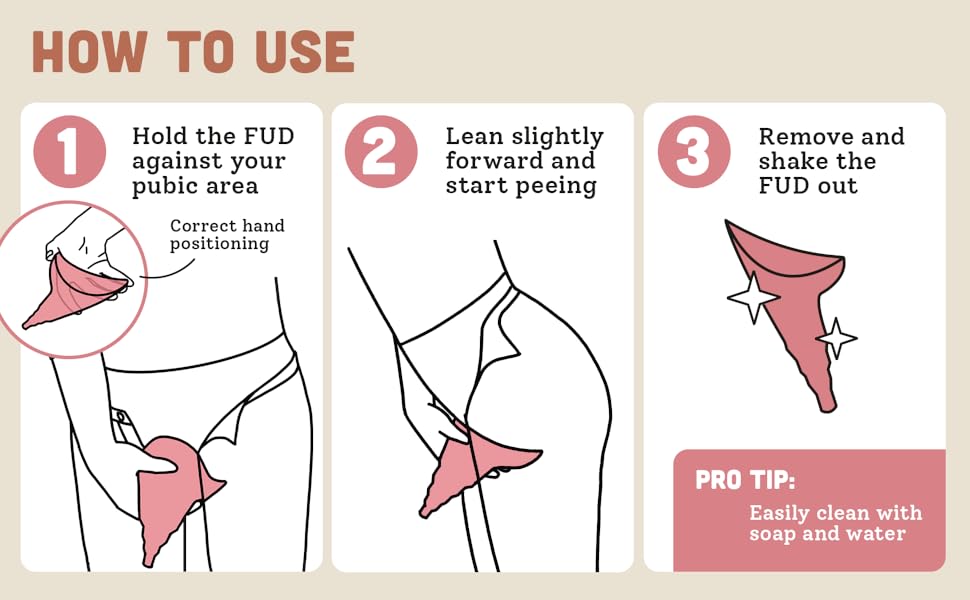 HOW TO USE

1 Hold the FUD against your pubic area

Correct hand positioning

2 Lean slightly forward and start peeing

3 Remove and shake the FUD out

PRO TIP:
Easily clean with soap and water